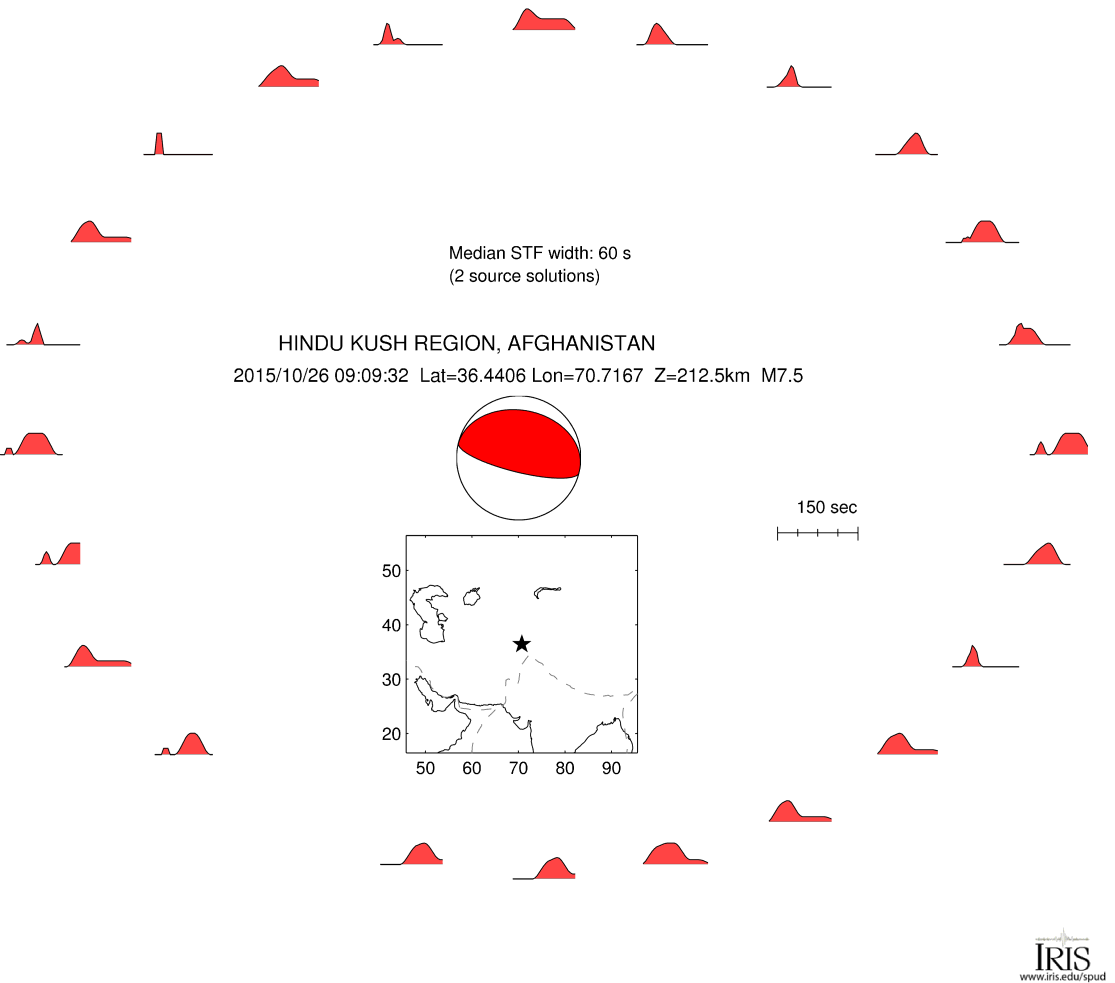 Median STF width: 60 s
(2 source solutions)

HINDU KUSH REGION, AFGHANISTAN
2015/10/26 09:09:32 Lat=36.4406 Lon=70.7167 Z=212.5km M7.5

150 sec

50
40
30
20
50 60 70 80 90

IRIS
www.iris.edu/spud