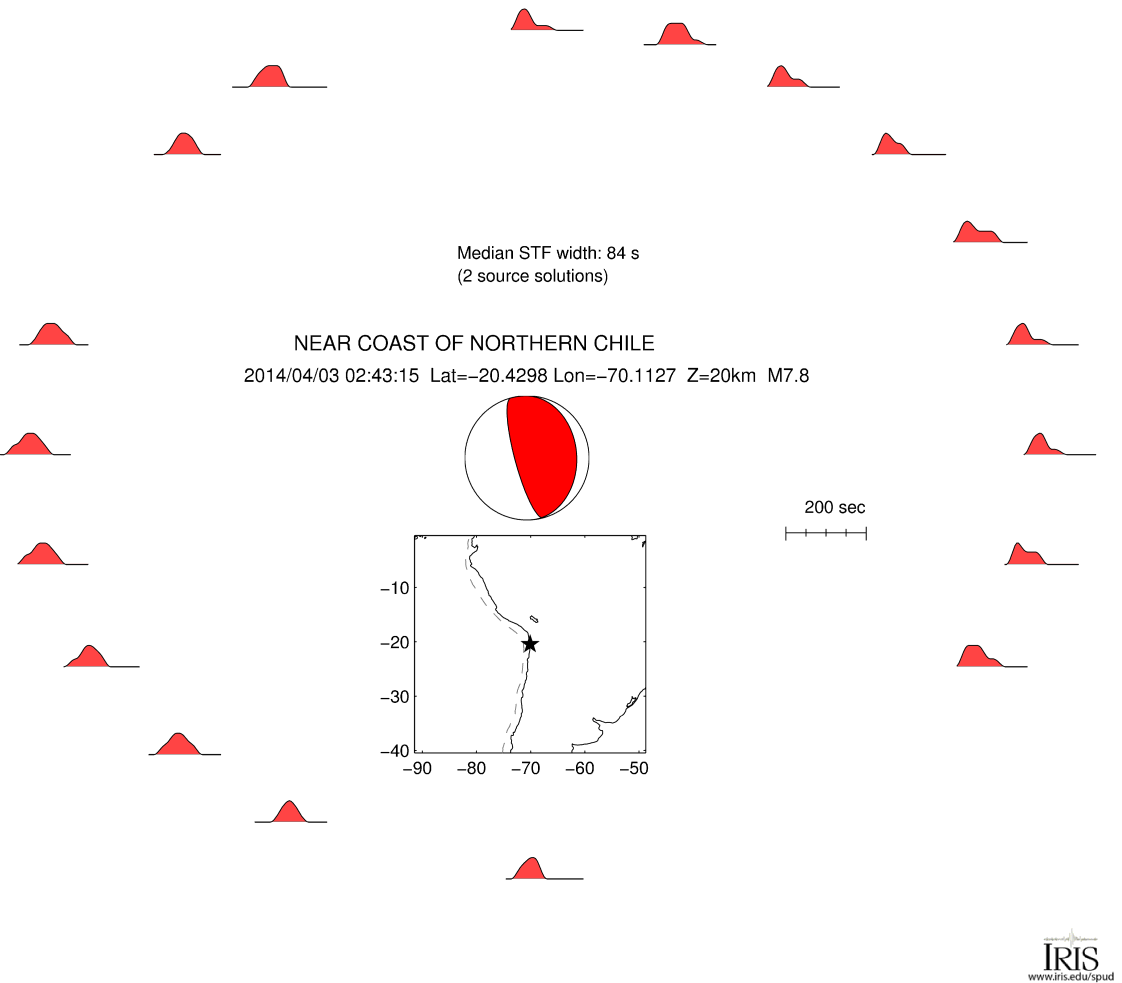 Median STF width: 84 s
(2 source solutions)

NEAR COAST OF NORTHERN CHILE
2014/04/03 02:43:15 Lat=−20.4298 Lon=−70.1127 Z=20km M7.8

200 sec

−10
−20
−30
−40
−90 −80 −70 −60 −50

IRIS
www.iris.edu/spud